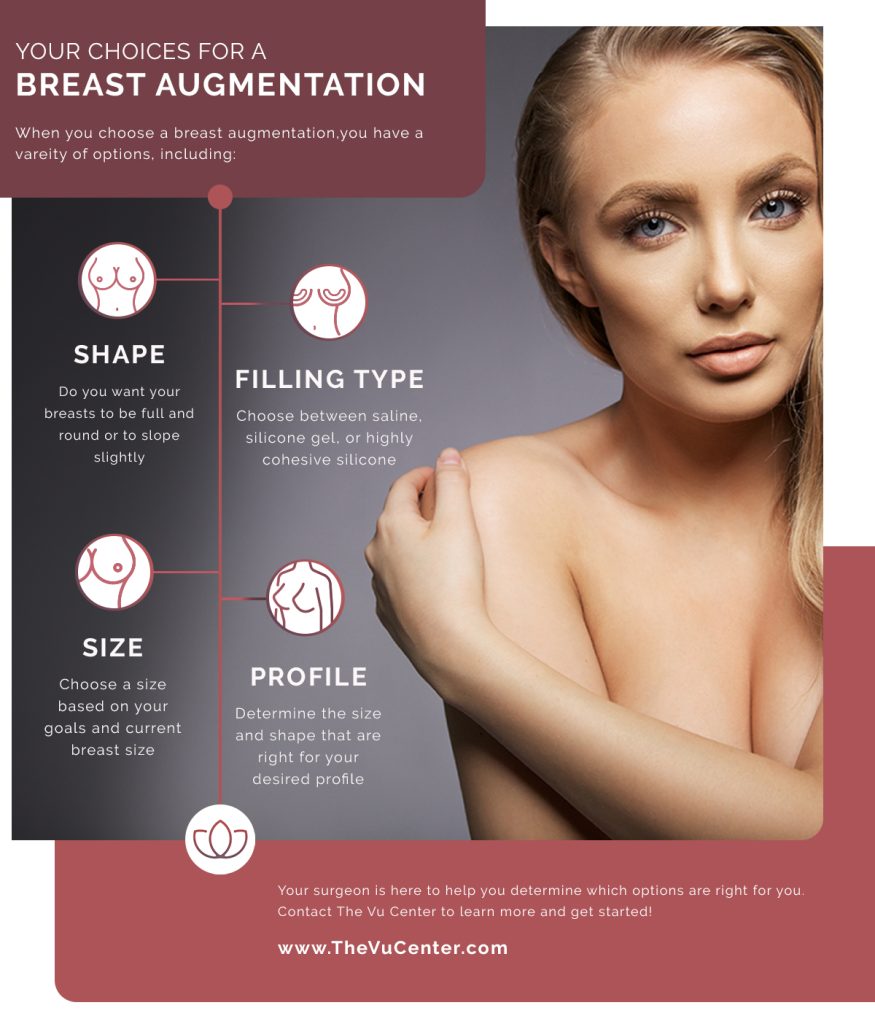 YOUR CHOICES FOR A
BREAST AUGMENTATION

When you choose a breast augmentation,you have a vareity of options, including:

SHAPE

Do you want your breasts to be full and round or to slope slightly

FILLING TYPE

Choose between saline, silicone gel, or highly cohesive silicone

SIZE

Choose a size based on your goals and current breast size

PROFILE

Determine the size and shape that are right for your desired profile

Your surgeon is here to help you determine which options are right for you. Contact The Vu Center to learn more and get started!

www.TheVuCenter.com